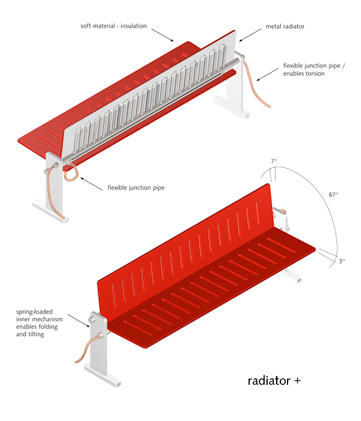 soft material - insulation

metal radiator

flexible junction pipe / enables torsion

flexible junction pipe

7°

87°

3°

spring-loaded inner mechanism enables folding and tilting

radiator +